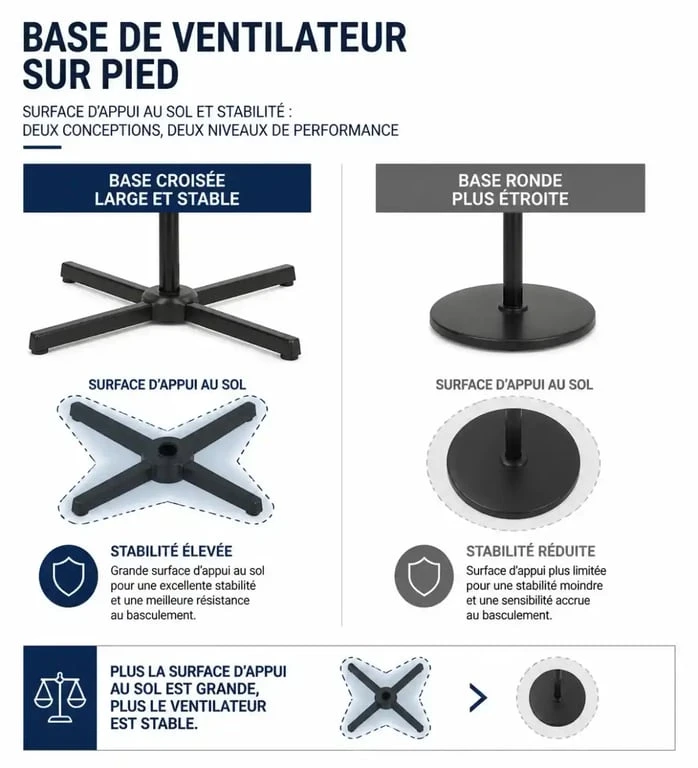 BASE DE VENTILATEUR SUR PIED

SURFACE D'APPUI AU SOL ET STABILITÉ : DEUX CONCEPTIONS, DEUX NIVEAUX DE PERFORMANCE

BASE CROISÉE LARGE ET STABLE

SURFACE D'APPUI AU SOL

STABILITÉ ÉLEVÉE
Grande surface d'appui au sol pour une excellente stabilité et une meilleure résistance au basculement.

BASE RONDE PLUS ÉTROITE

SURFACE D'APPUI AU SOL

STABILITÉ RÉDUITE
Surface d'appui plus limitée pour une stabilité moindre et une sensibilité accrue au basculement.

PLUS LA SURFACE D'APPUI AU SOL EST GRANDE, PLUS LE VENTILATEUR EST STABLE.

>