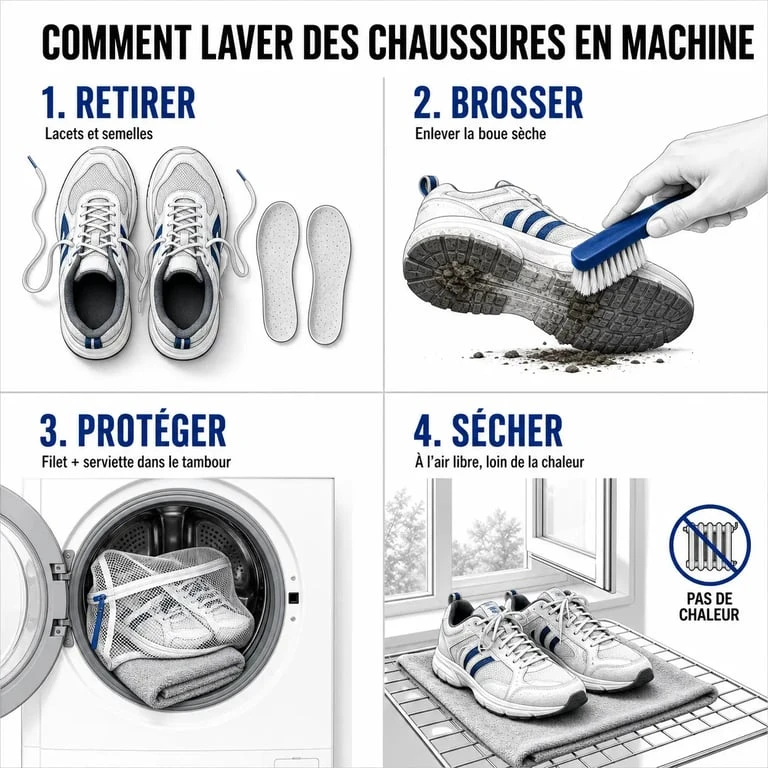 COMMENT LAVER DES CHAUSSURES EN MACHINE

1. RETIRER
Lacets et semelles

2. BROSSER
Enlever la boue sèche

3. PROTÉGER
Filet + serviette dans le tambour

4. SÉCHER
À l'air libre, loin de la chaleur

PAS DE CHALEUR