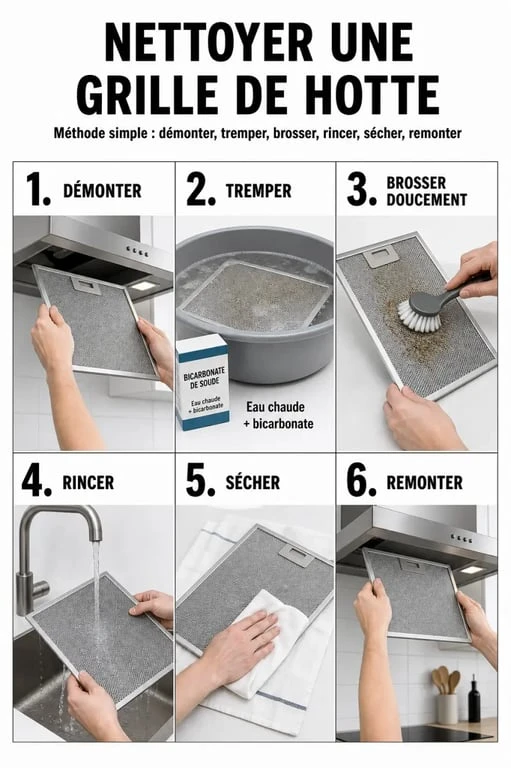 NETTOYER UNE GRILLE DE HOTTE

Méthode simple : démonter, tremper, brosser, rincer, sécher, remonter

1. DÉMONTER

2. TREMPER

BICARBONATE DE SOUDE

Eau chaude + bicarbonate

Eau chaude + bicarbonate

3. BROSSER DOUCEMENT

4. RINCER

5. SÉCHER

6. REMONTER