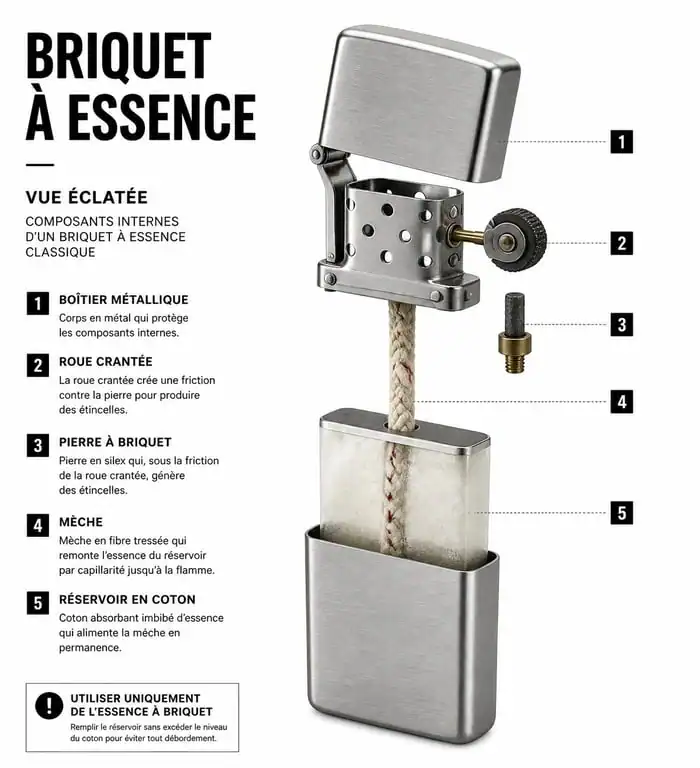 BRIQUET
À ESSENCE

VUE ÉCLATÉE

COMPOSANTS INTERNES D'UN BRIQUET À ESSENCE CLASSIQUE

1 BOÎTIER MÉTALLIQUE
Corps en métal qui protège les composants internes.

2 ROUE CRANTÉE
La roue crantée crée une friction contre la pierre pour produire des étincelles.

3 PIERRE À BRIQUET
Pierre en silex qui, sous la friction de la roue crantée, génère des étincelles.

4 MÈCHE
Mèche en fibre tressée qui remonte l'essence du réservoir par capillarité jusqu'à la flamme.

5 RÉSERVOIR EN COTON
Coton absorbant imbibé d'essence qui alimente la mèche en permanence.

! UTILISER UNIQUEMENT DE L'ESSENCE À BRIQUET
Remplir le réservoir sans excéder le niveau du coton pour éviter tout débordement.

1
2
3
4
5